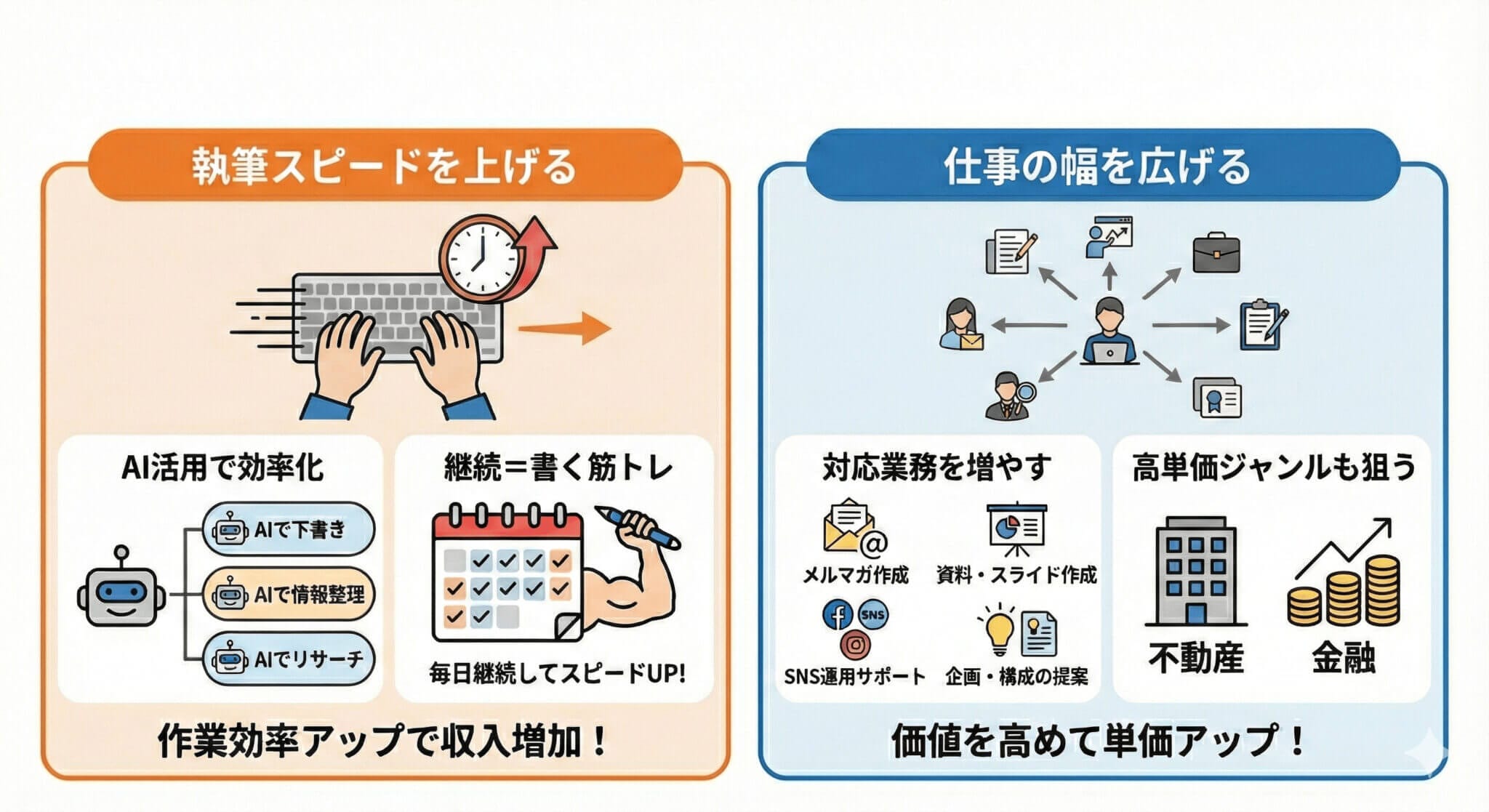 執筆スピードを上げる

AI活用で効率化

AIで下書き

AIで情報整理

AIでリサーチ

継続＝書く筋トレ

毎日継続してスピードUP!

作業効率アップで収入増加！

仕事の幅を広げる

対応業務を増やす

メルマガ作成

資料・スライド作成

SNS

SNS運用サポート

企画・構成の提案

高単価ジャンルも狙う

不動産

金融

価値を高めて単価アップ！