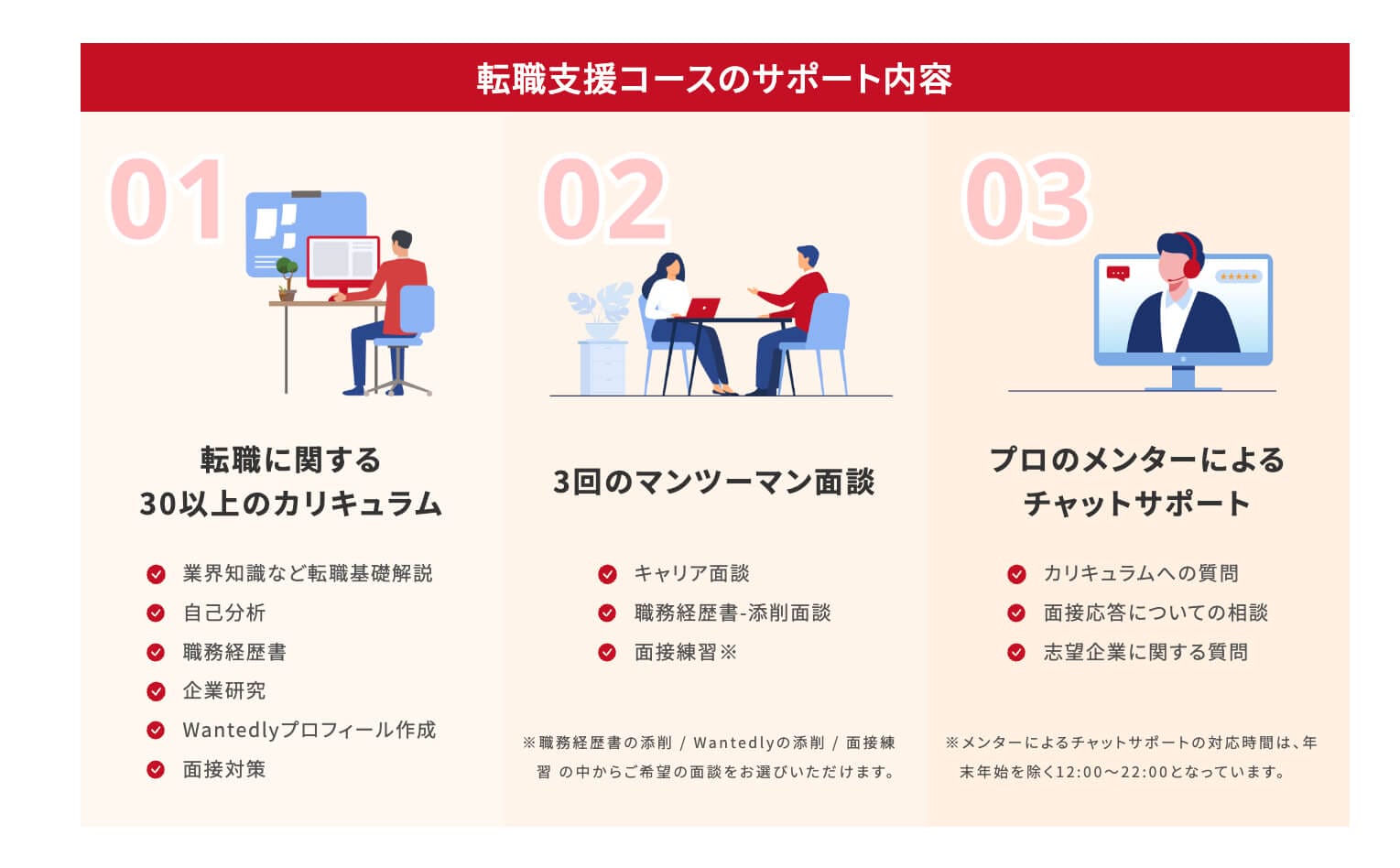 転職支援コースのサポート内容

01

転職に関する
30以上のカリキュラム

業界知識など転職基礎解説
自己分析
職務経歴書
企業研究
Wantedlyプロフィール作成
面接対策

02

3回のマンツーマン面談

キャリア面談
職務経歴書-添削面談
面接練習※

※職務経歴書の添削 / Wantedlyの添削 / 面接練習 の中からご希望の面談をお選びいただけます。

03

プロのメンターによる
チャットサポート

カリキュラムへの質問
面接応答についての相談
志望企業に関する質問

※メンターによるチャットサポートの対応時間は、年末年始を除く12:00〜22:00となっています。