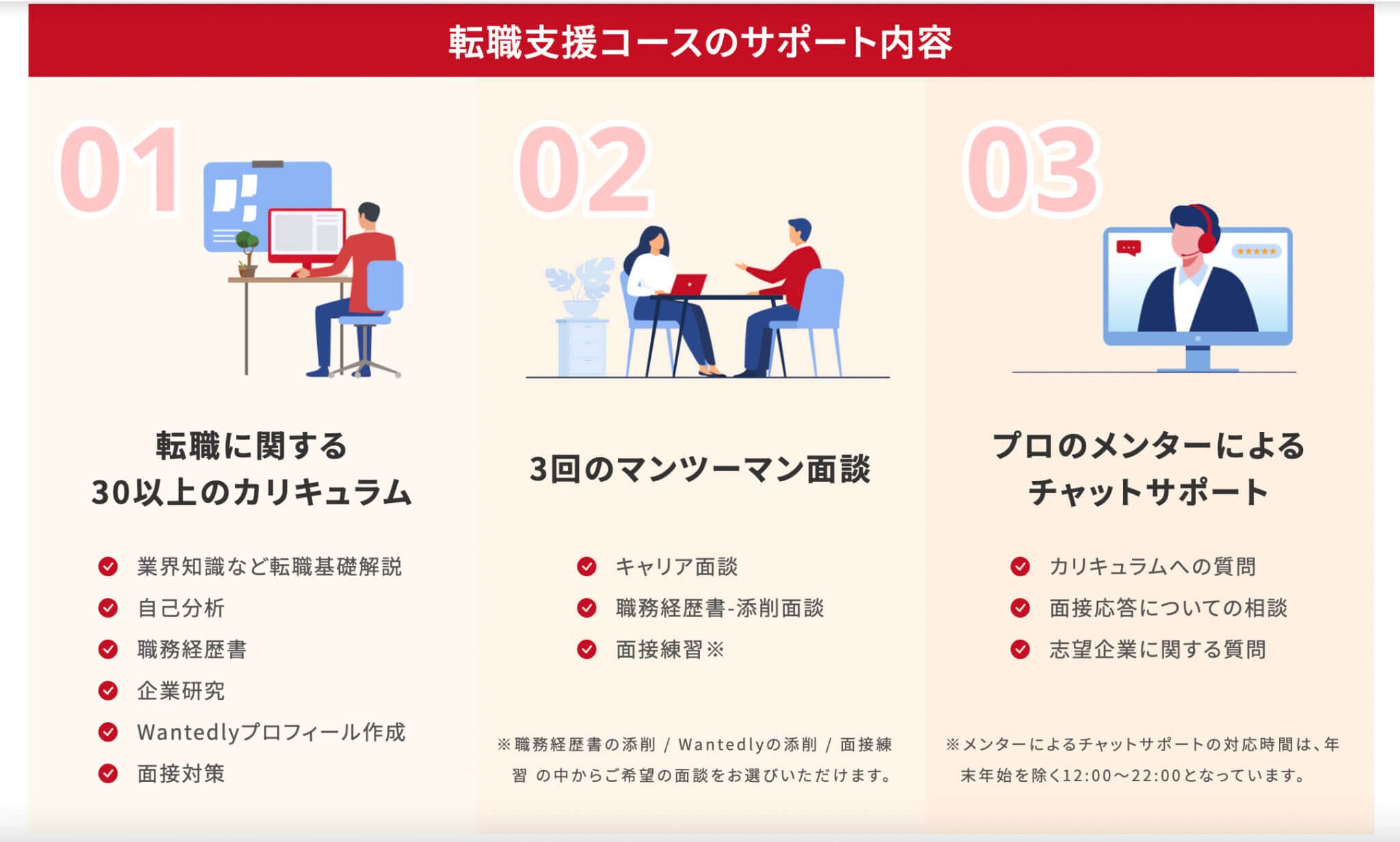 転職支援コースのサポート内容

01

転職に関する
30以上のカリキュラム

業界知識など転職基礎解説
自己分析
職務経歴書
企業研究
Wantedlyプロフィール作成
面接対策

02

3回のマンツーマン面談

キャリア面談
職務経歴書-添削面談
面接練習※

※職務経歴書の添削 / Wantedlyの添削 / 面接練習 の中からご希望の面談をお選びいただけます。

03

★★★★★

プロのメンターによる
チャットサポート

カリキュラムへの質問
面接応答についての相談
志望企業に関する質問

※メンターによるチャットサポートの対応時間は、年末年始を除く12:00〜22:00となっています。